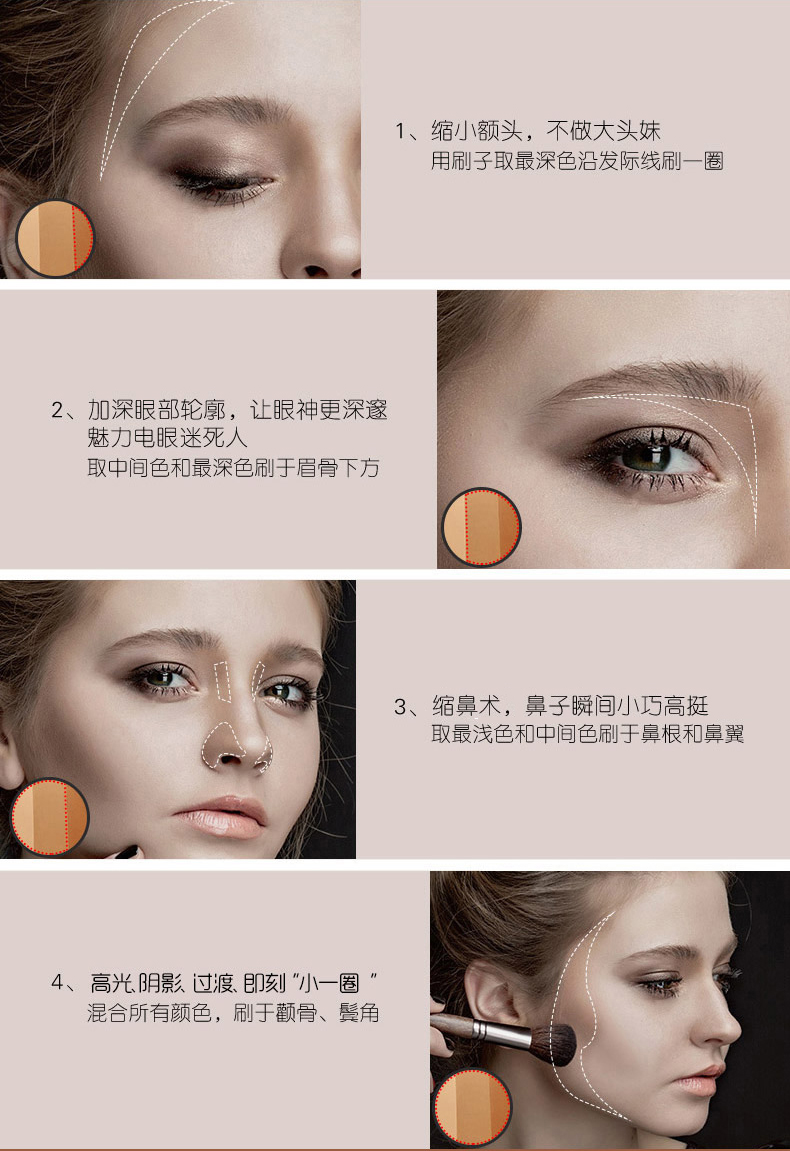 1、缩小额头，不做大头妹
用刷子取最深色沿发际线刷一圈

2、加深眼部轮廓，让眼神更深邃
魅力电眼迷死人
取中间色和最深色刷于眉骨下方

3、缩鼻术，鼻子瞬间小巧高挺
取最浅色和中间色刷于鼻根和鼻翼

4、高光.阴影.过渡.即刻"小一圈"
混合所有颜色，刷于颧骨、鬓角