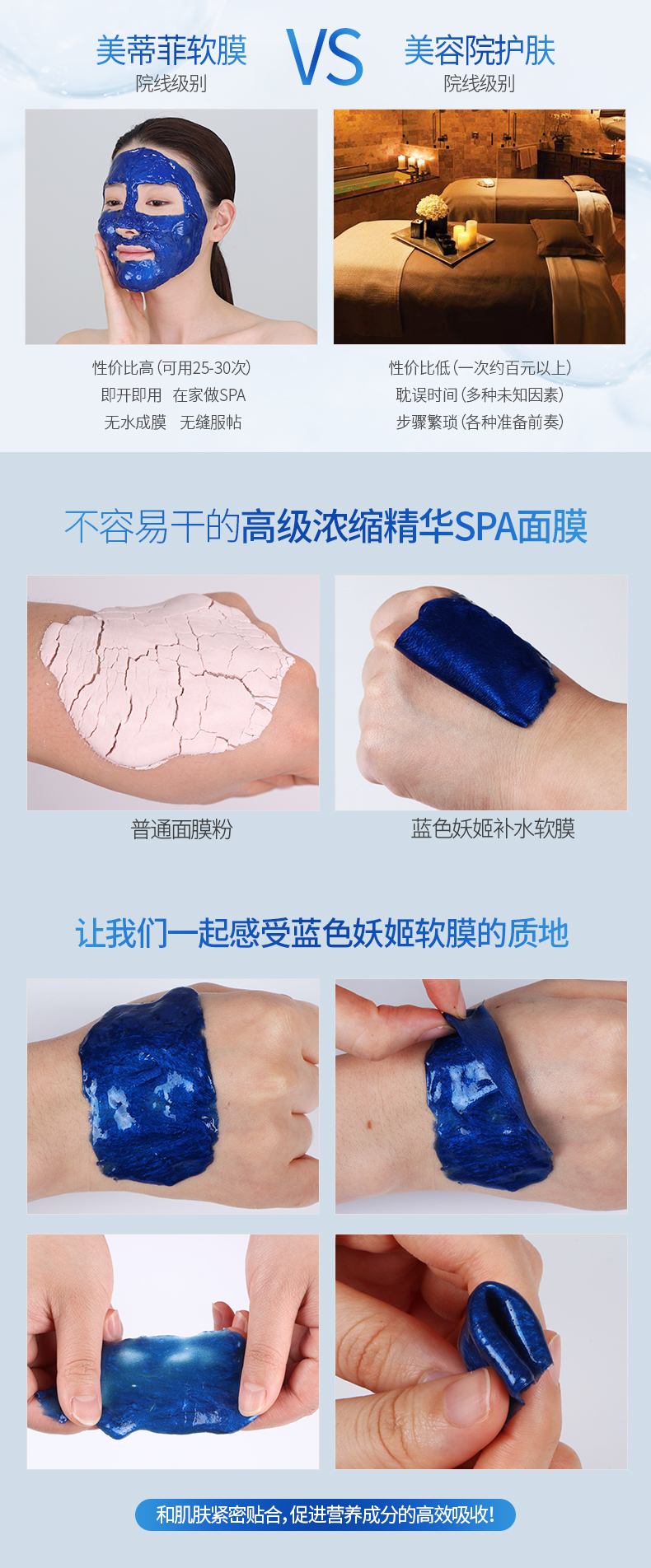 美蒂菲软膜
院线级别

VS

美容院护肤
院线级别

性价比高(可用25-30次)
即开即用 在家做SPA
无水成膜 无缝服帖

性价比低(一次约百元以上)
耽误时间(多种未知因素)
步骤繁琐(各种准备前奏)

不容易干的高级浓缩精华SPA面膜

普通面膜粉

蓝色妖姬补水软膜

让我们一起感受蓝色妖姬软膜的质地

和肌肤紧密贴合,促进营养成分的高效吸收!