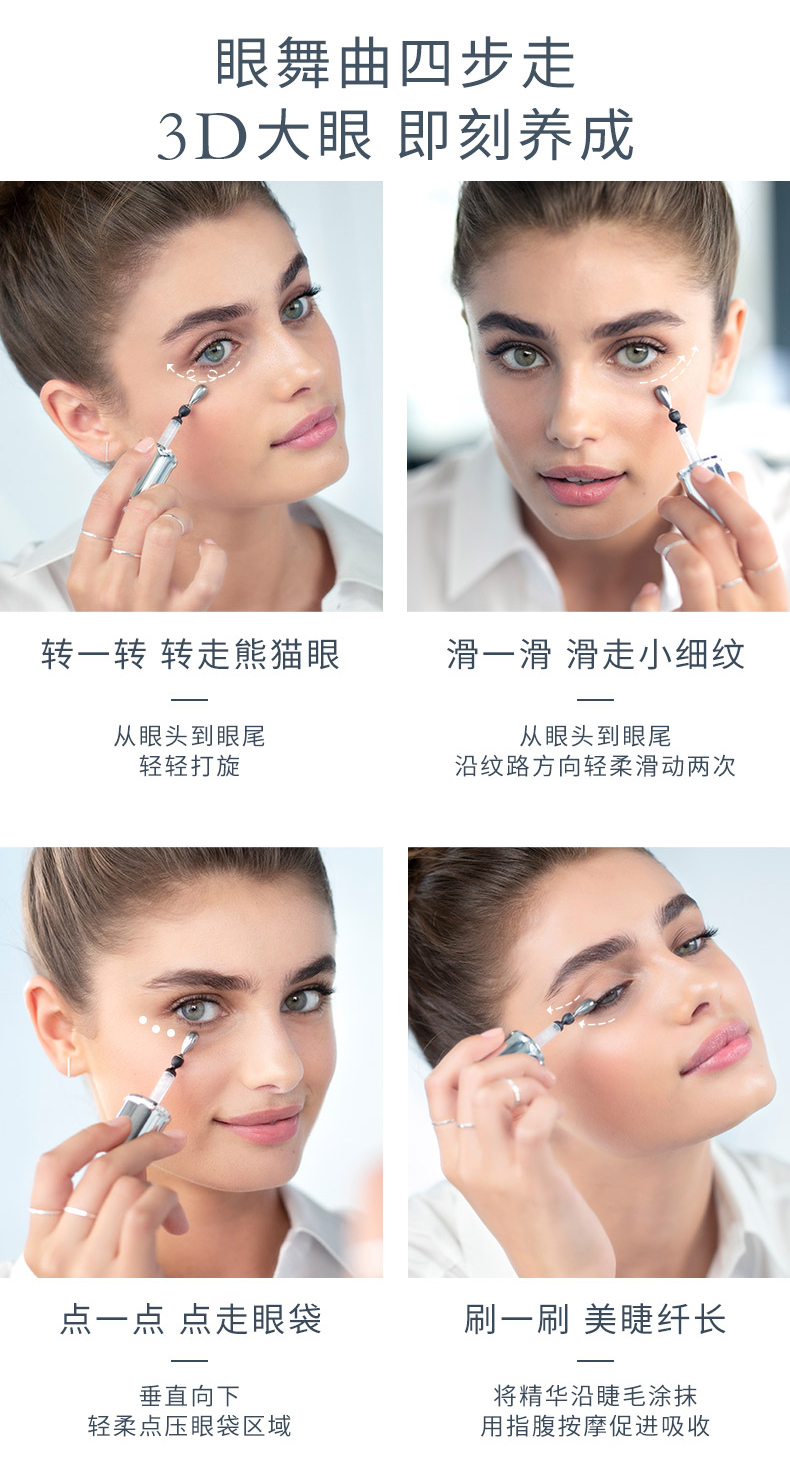 眼舞曲四步走
3D大眼 即刻养成

转一转 转走熊猫眼

从眼头到眼尾
轻轻打旋

滑一滑 滑走小细纹

从眼头到眼尾
沿纹路方向轻柔滑动两次

点一点 点走眼袋

垂直向下
轻柔点压眼袋区域

刷一刷 美睫纤长

将精华沿睫毛涂抹
用指腹按摩促进吸收