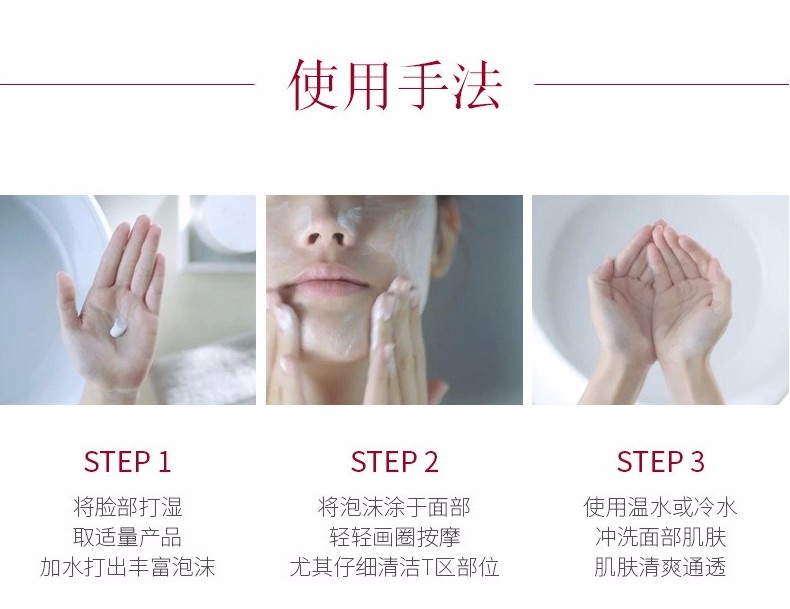 使用手法

STEP 1
将脸部打湿
取适量产品
加水打出丰富泡沫

STEP 2
将泡沫涂于面部
轻轻画圈按摩
尤其仔细清洁T区部位

STEP 3
使用温水或冷水
冲洗面部肌肤
肌肤清爽通透