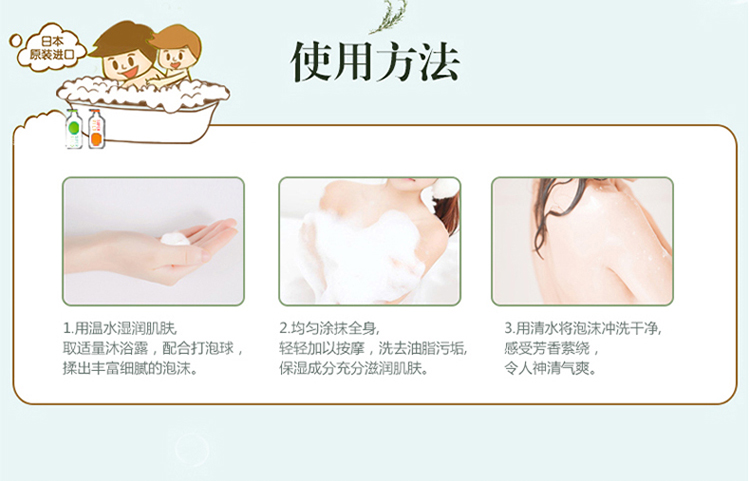 日本
原装进口

使用方法

1.用温水湿润肌肤
取适量沐浴露，配合打泡球，
揉出丰富细腻的泡沫。

2.均匀涂抹全身，
轻轻加以按摩，洗去油脂污垢，
保湿成分充分滋润肌肤。

3.用清水将泡沫冲洗干净，
感受芳香萦绕，
令人神清气爽。