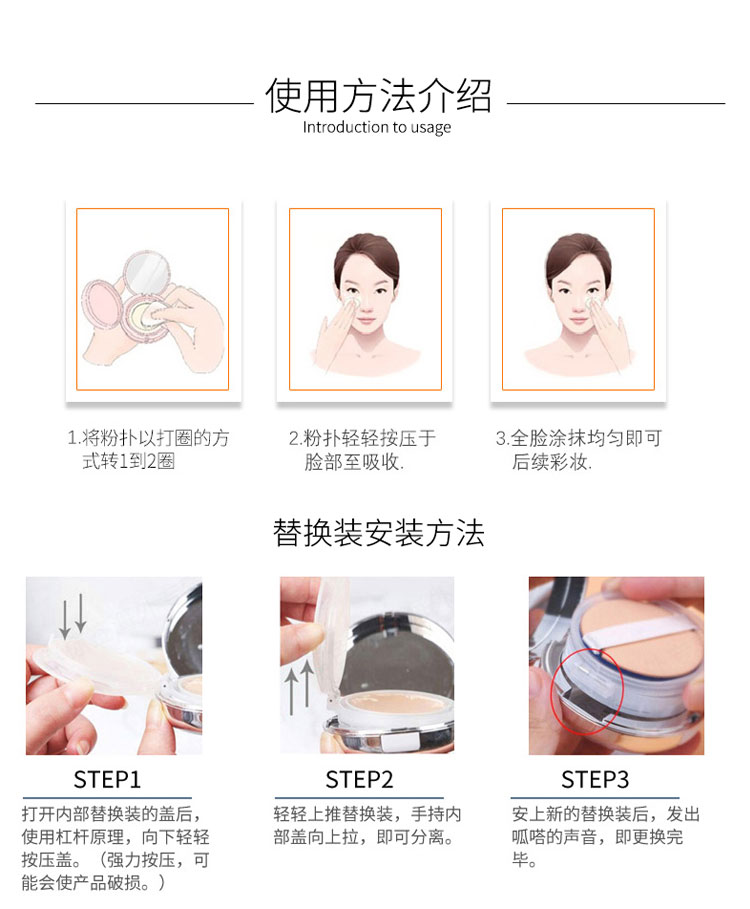 使用方法介绍
Introduction to usage

1.将粉扑以打圈的方式转1到2圈

2.粉扑轻轻按压于脸部至吸收.

3.全脸涂抹均匀即可后续彩妆.

替换装安装方法

STEP1
打开内部替换装的盖后，使用杠杆原理，向下轻轻按压盖。（强力按压，可能会使产品破损。）

STEP2
轻轻上推替换装，手持内部盖向上拉，即可分离。

STEP3
安上新的替换装后，发出呱嗒的声音，即更换完毕。